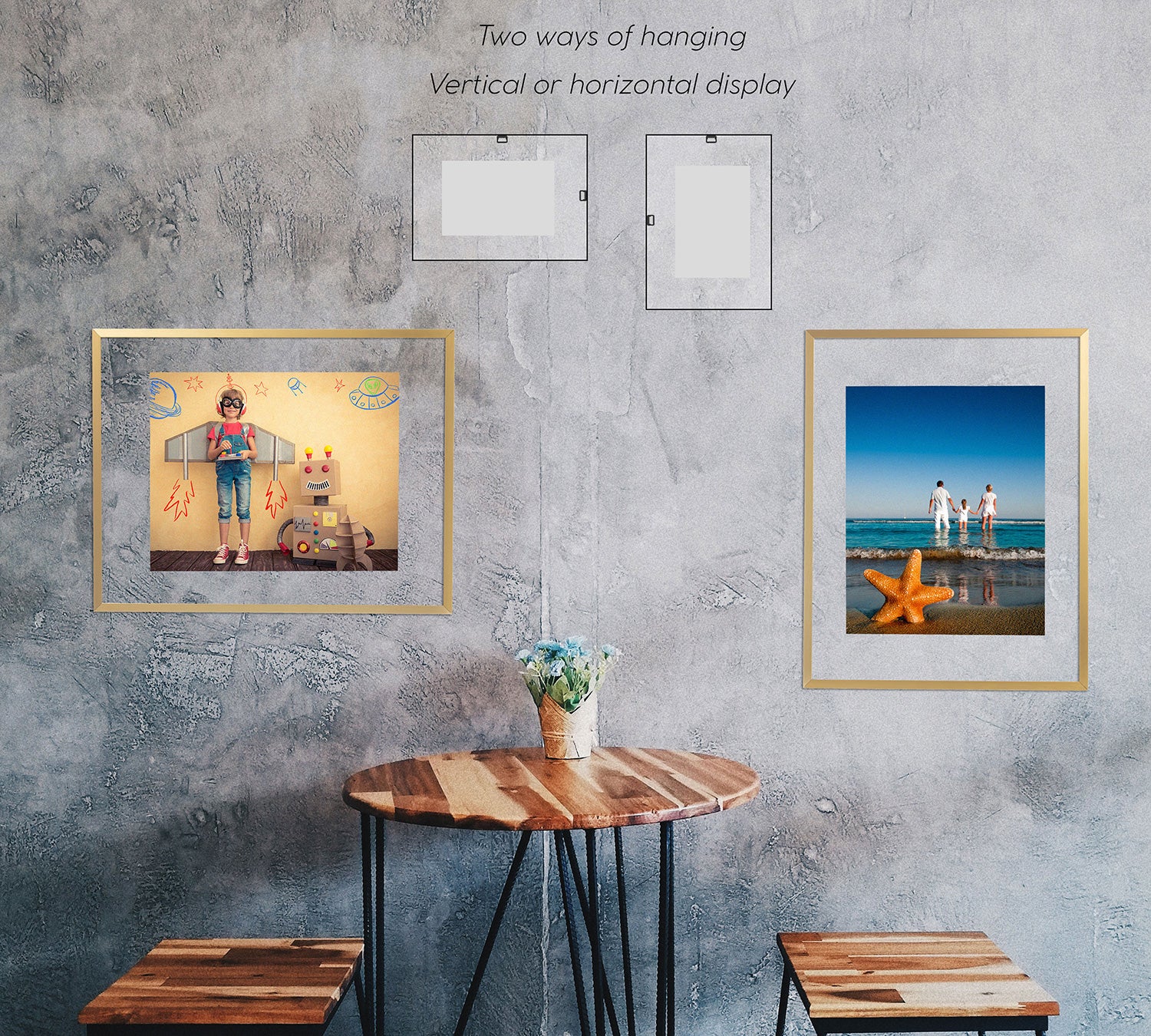 Two ways of hanging

Vertical or horizontal display