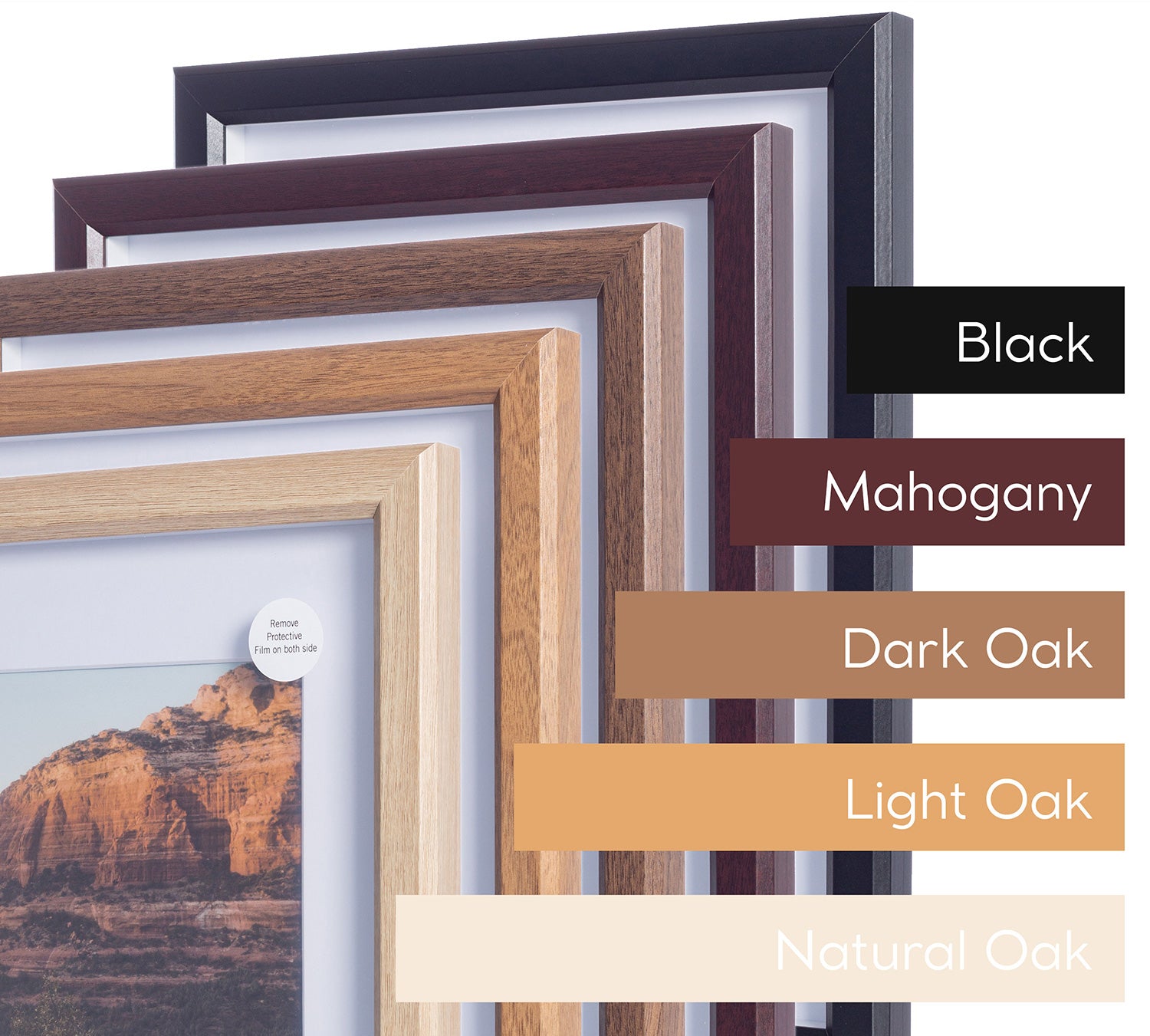 Remove Protective Film on both side

Black

Mahogany

Dark Oak

Light Oak

Natural Oak