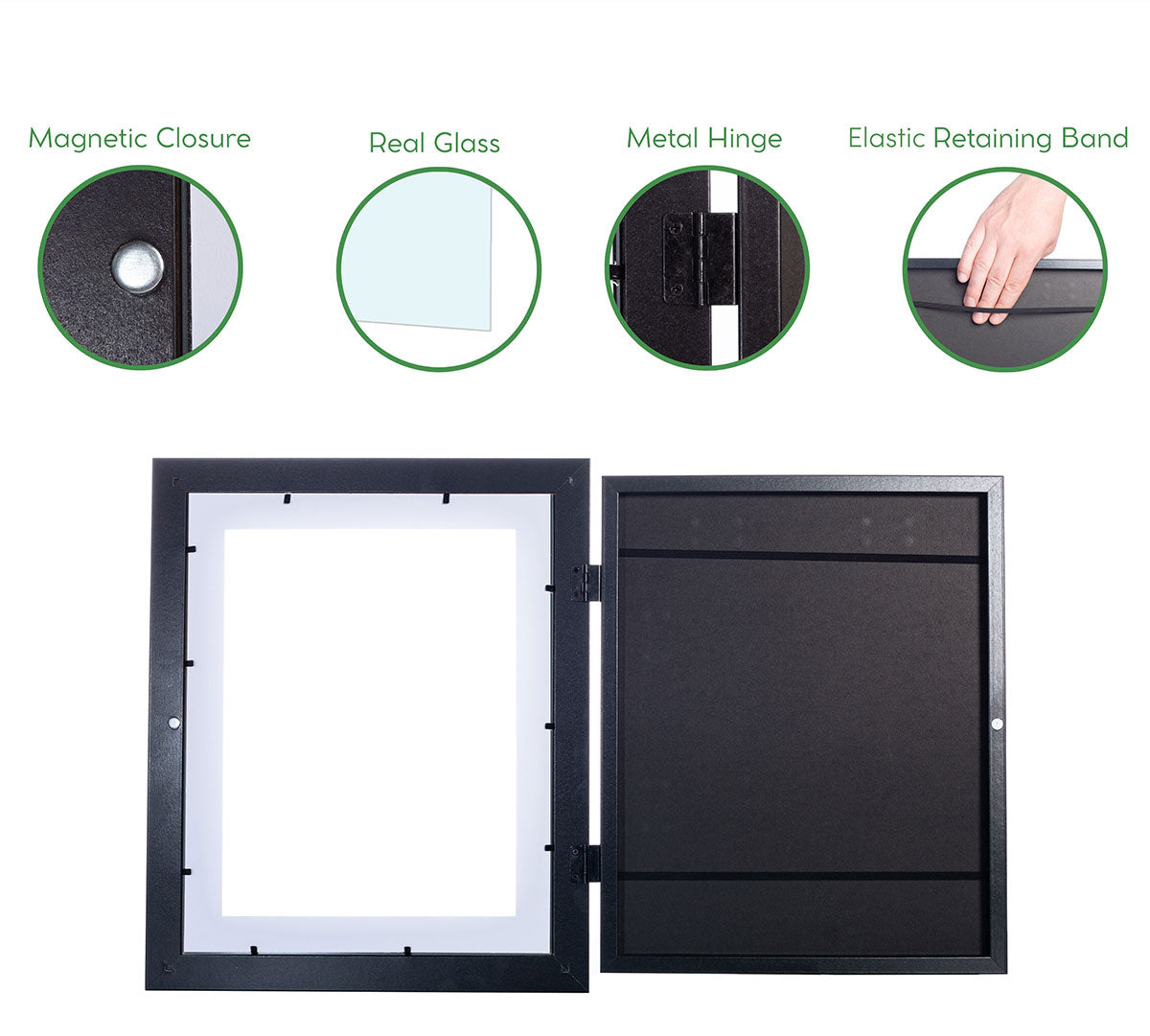 Magnetic Closure

Real Glass

Metal Hinge

Elastic Retaining Band